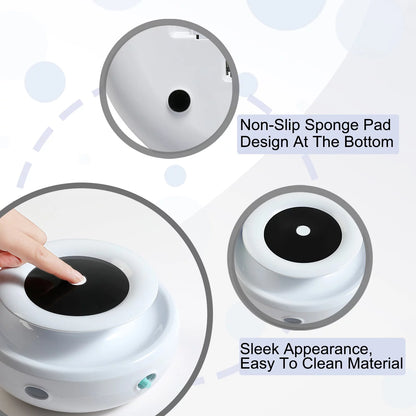 Non-Slip Sponge Pad
Design At The Bottom

Sleek Appearance,
Easy To Clean Material